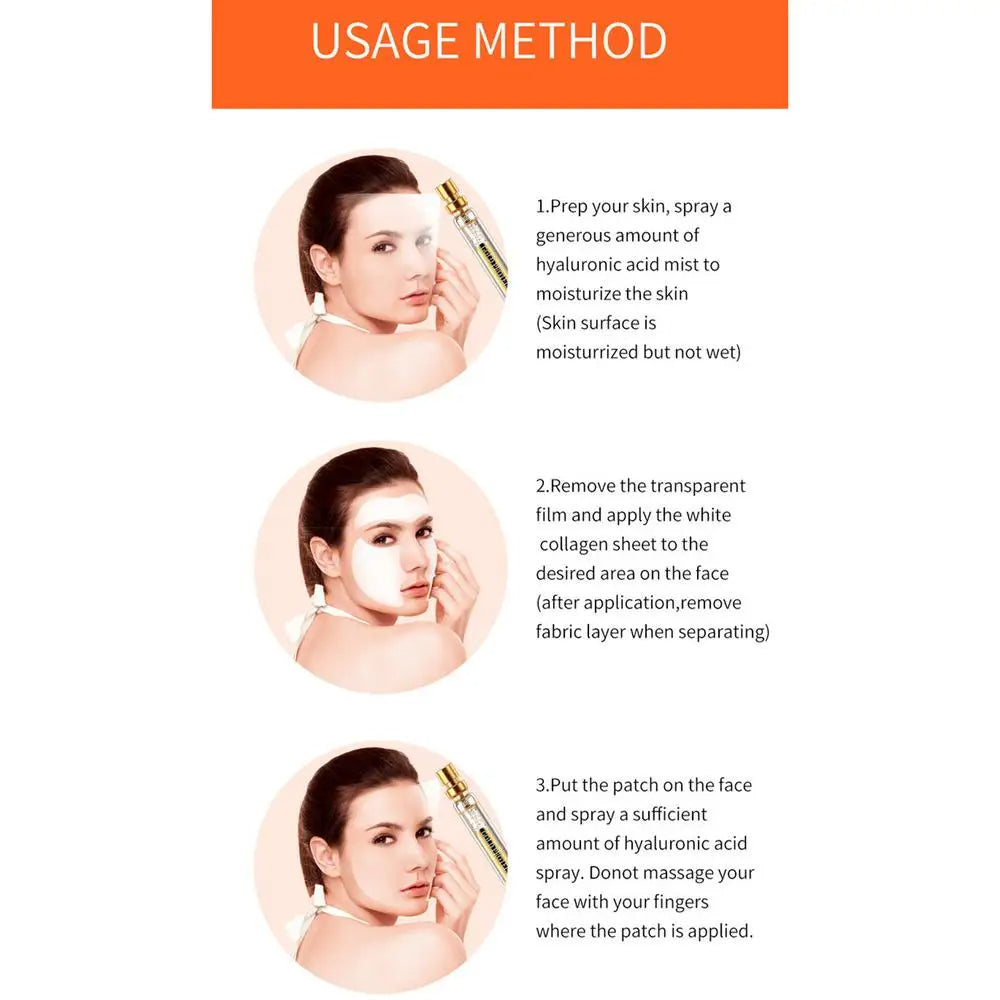 USAGE METHOD

1.Prep your skin, spray a generous amount of hyaluronic acid mist to moisturize the skin (Skin surface is moisturrized but not wet)

2.Remove the transparent film and apply the white collagen sheet to the desired area on the face (after application,remove fabric layer when separating)

3.Put the patch on the face and spray a sufficient amount of hyaluronic acid spray. Donot massage your face with your fingers where the patch is applied.